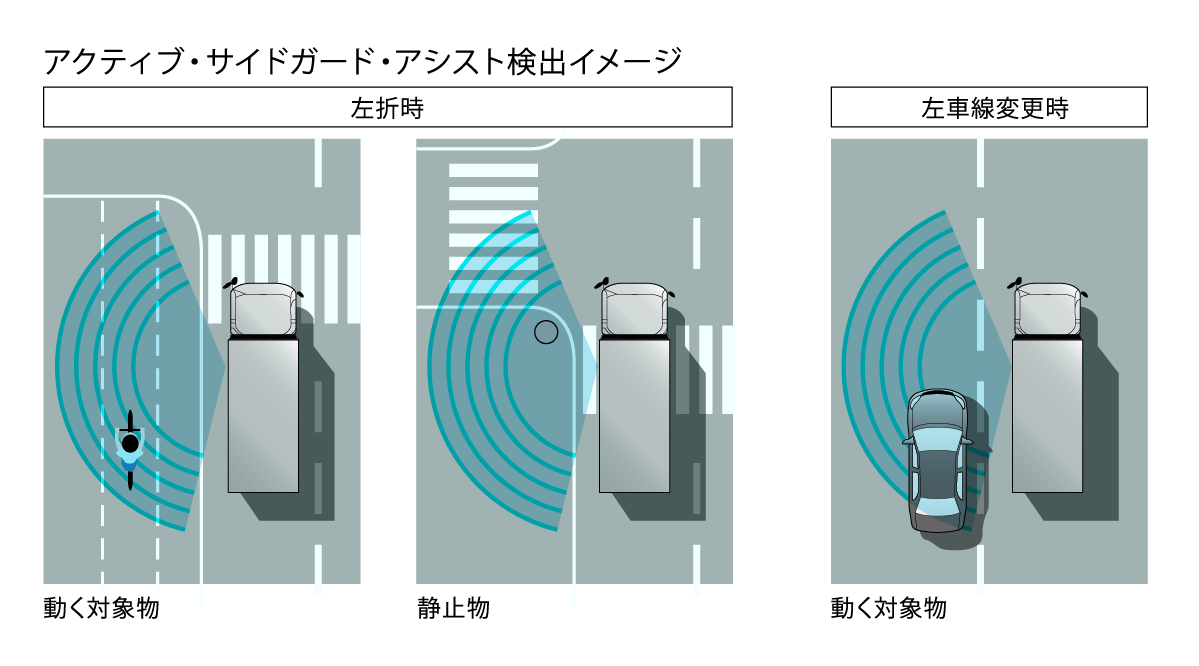 アクティブ・サイドガード・アシスト検出イメージ

左折時

左車線変更時

動く対象物

静止物

動く対象物